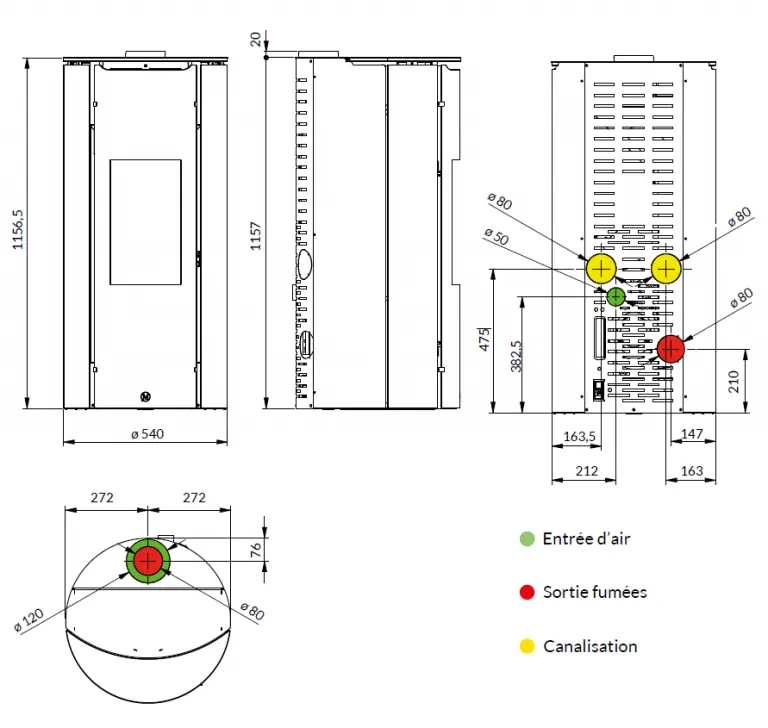 1156,5

ø 540

20

1157

ø 80

ø 50

ø 80

ø 80

475

382,5

210

163,5

147

212

163

272

272

76

ø 120

ø 80

Entrée d'air

Sortie fumées

Canalisation